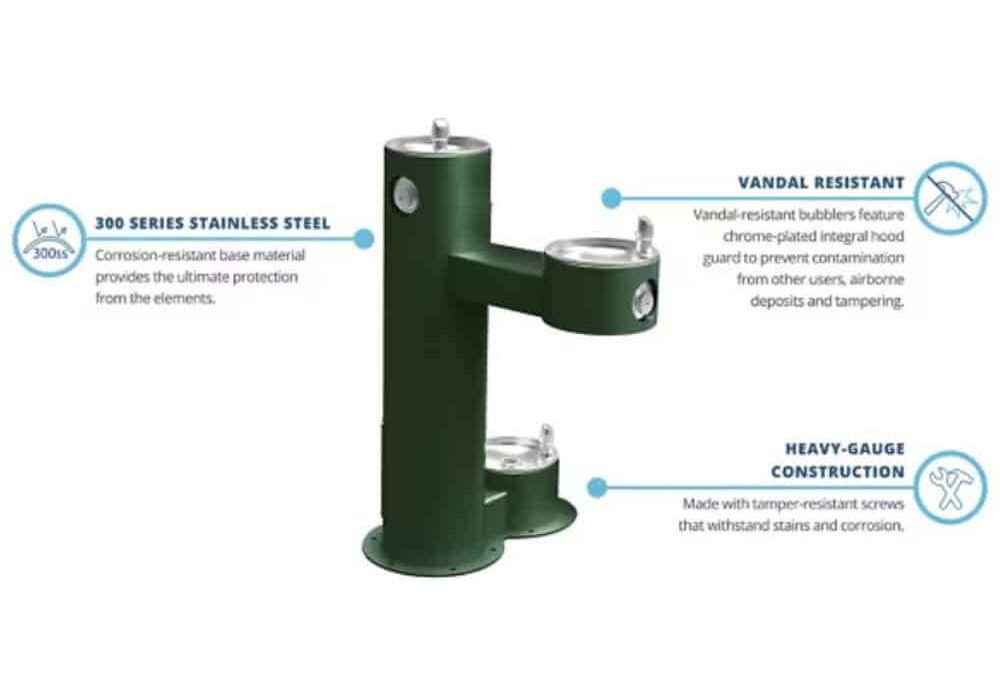 300ss

300 SERIES STAINLESS STEEL

Corrosion-resistant base material provides the ultimate protection from the elements.

VANDAL RESISTANT

Vandal-resistant bubblers feature chrome-plated integral hood guard to prevent contamination from other users, airborne deposits and tampering.

HEAVY-GAUGE CONSTRUCTION

Made with tamper-resistant screws that withstand stains and corrosion.